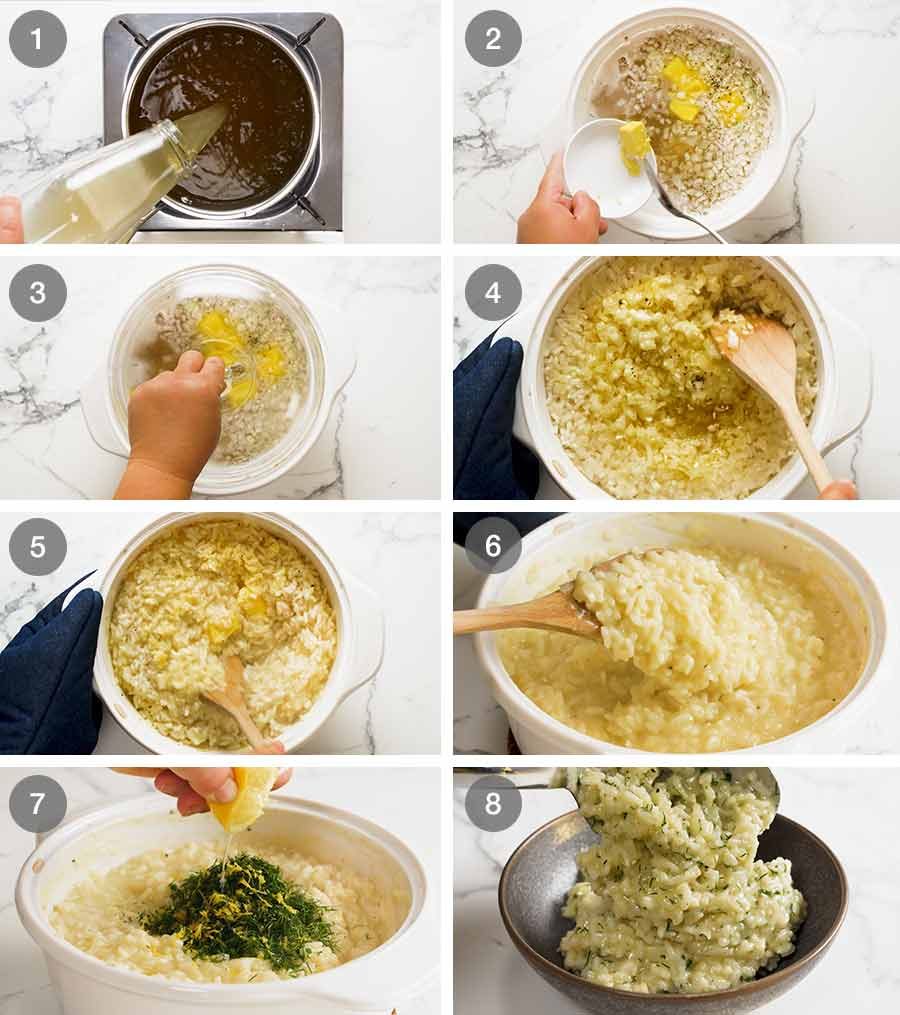 1
2
3
4
5
6
7
8