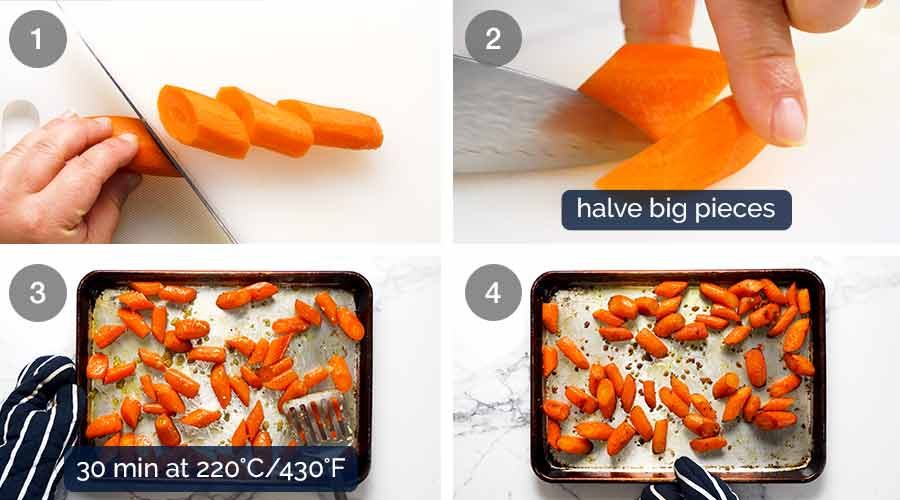 1

2

halve big pieces

3

30 min at 220°C/430°F

4