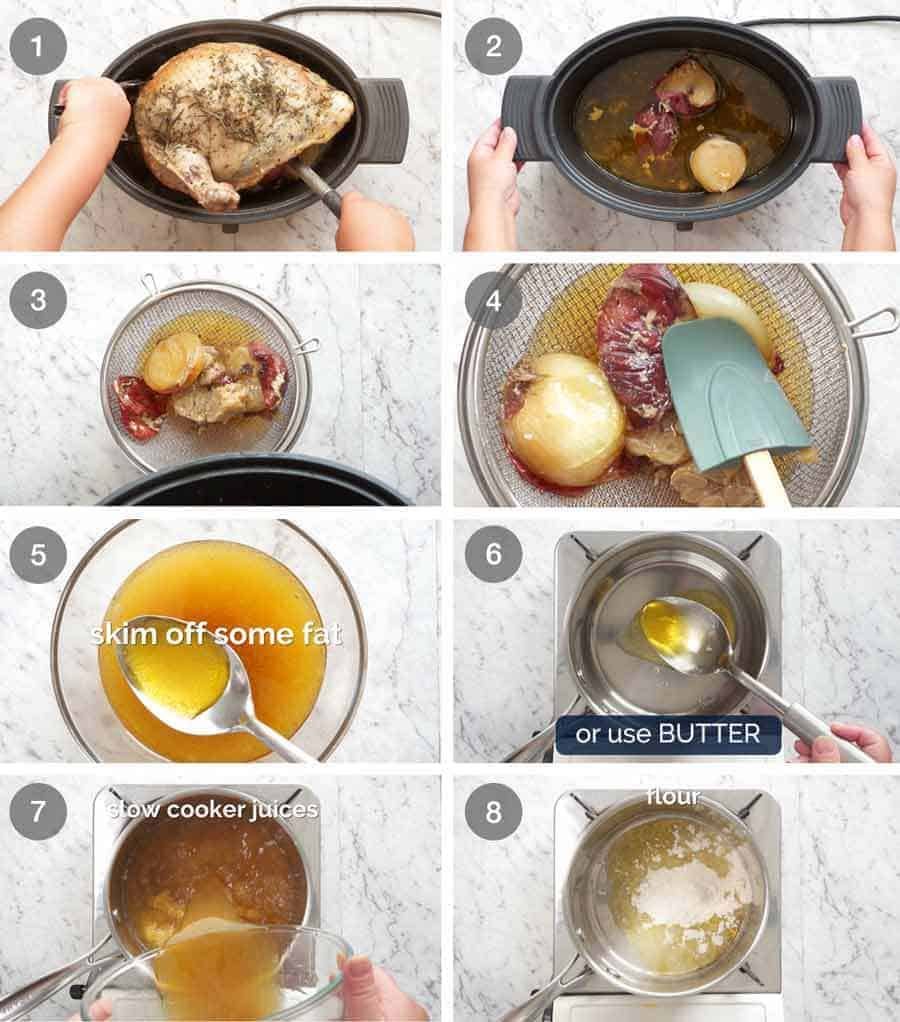 1

2

3

4

5

skim off some fat

6

or use BUTTER

7

slow cooker juices

8

flour