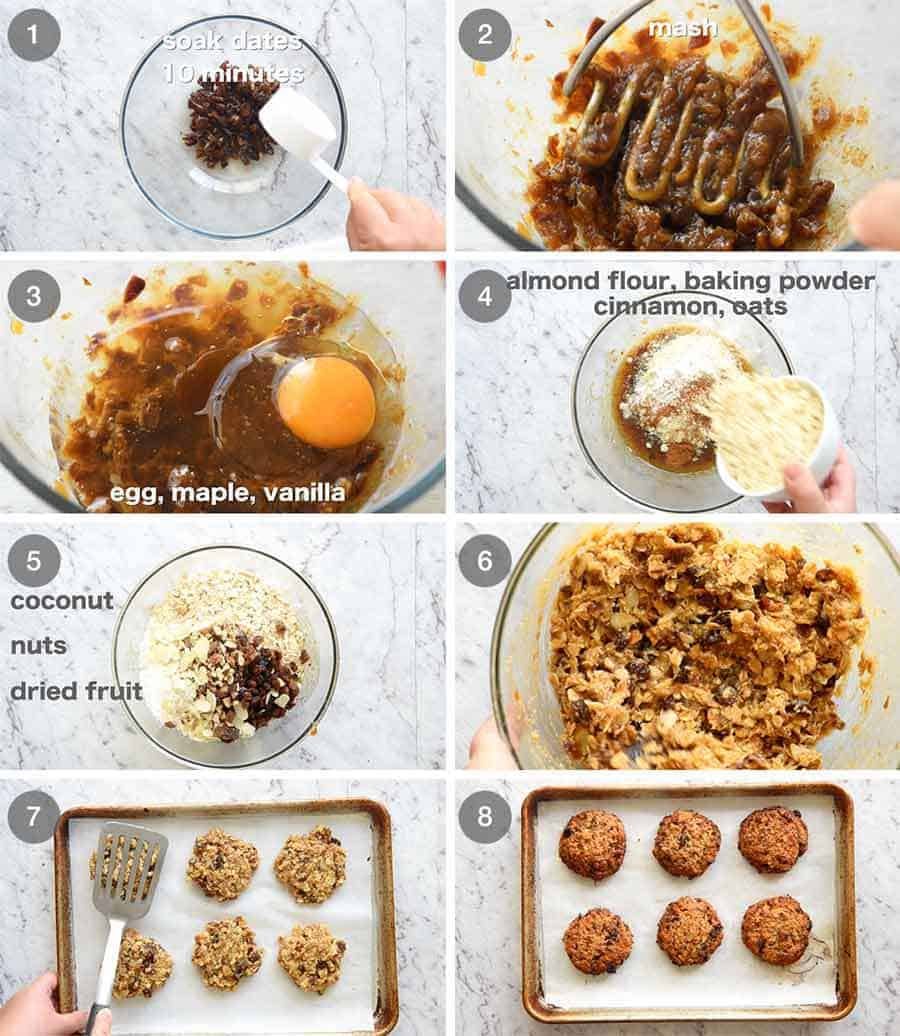 1
soak dates 10 minutes

2
mash

3
egg, maple, vanilla

4
almond flour, baking powder cinnamon, oats

5
coconut
nuts
dried fruit

6

7

8