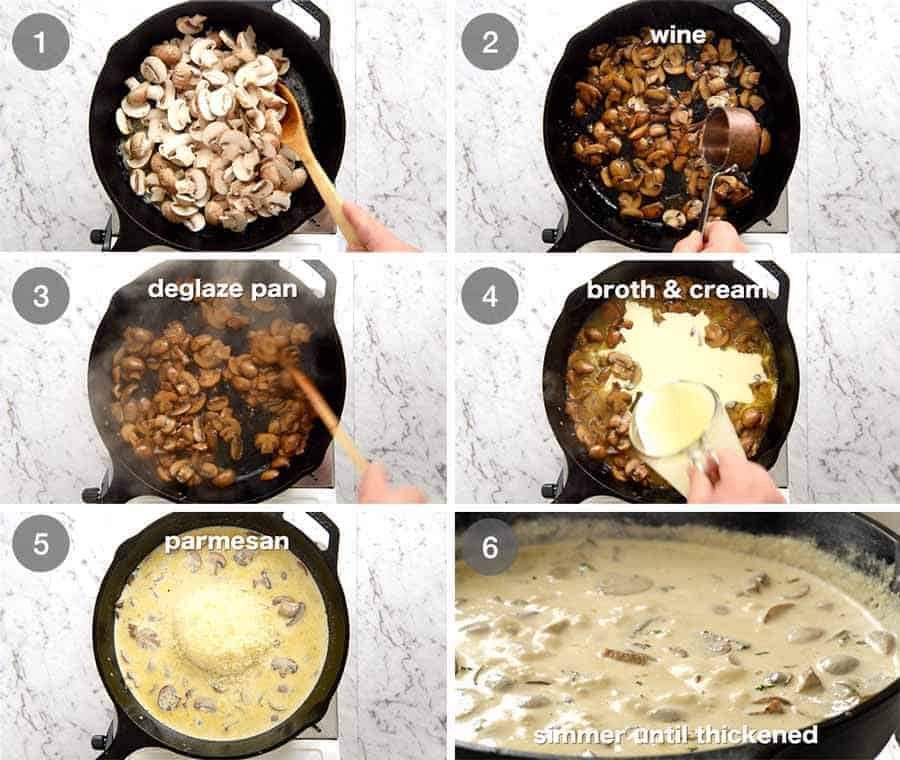 1

2
wine

3
deglaze pan

4
broth & cream

5
parmesan

6
simmer until thickened